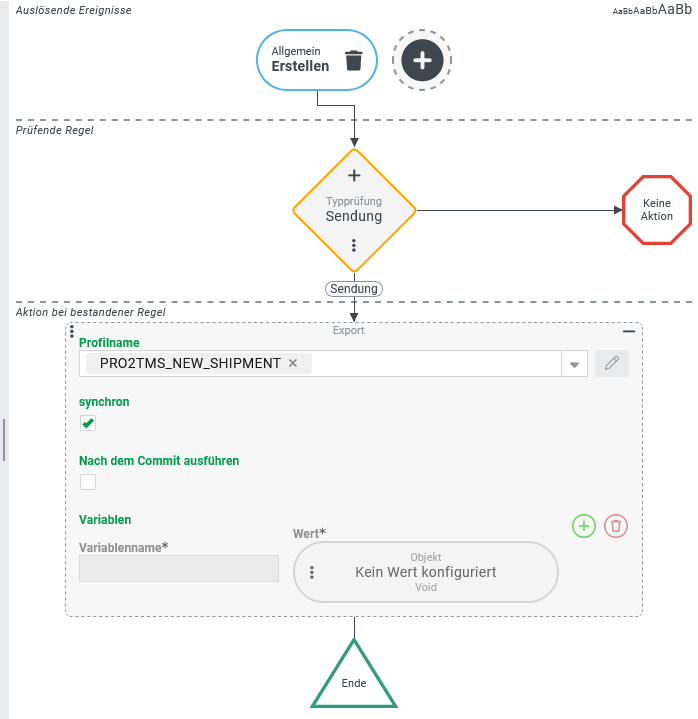 Auslösende Ereignisse

AaBbAaBbAaBb

Allgemein
Erstellen

Prüfende Regel

Typprüfung
Sendung

Keine Aktion

Sendung

Aktion bei bestandener Regel

Export

Profilname

PRO2TMS_NEW_SHIPMENT ×

synchron

Nach dem Commit ausführen

Variablen

Variablenname*

Wert*

Objekt
Kein Wert konfiguriert
Void

Ende